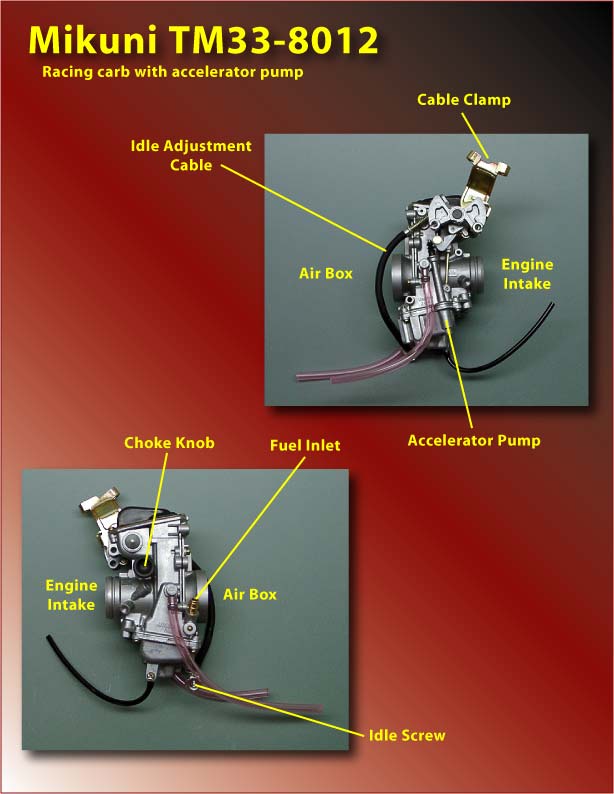 Mikuni TM33-8012

Racing carb with accelerator pump

Cable Clamp

Idle Adjustment Cable

Air Box

Engine Intake

Accelerator Pump

Choke Knob

Fuel Inlet

Engine Intake

Air Box

Idle Screw